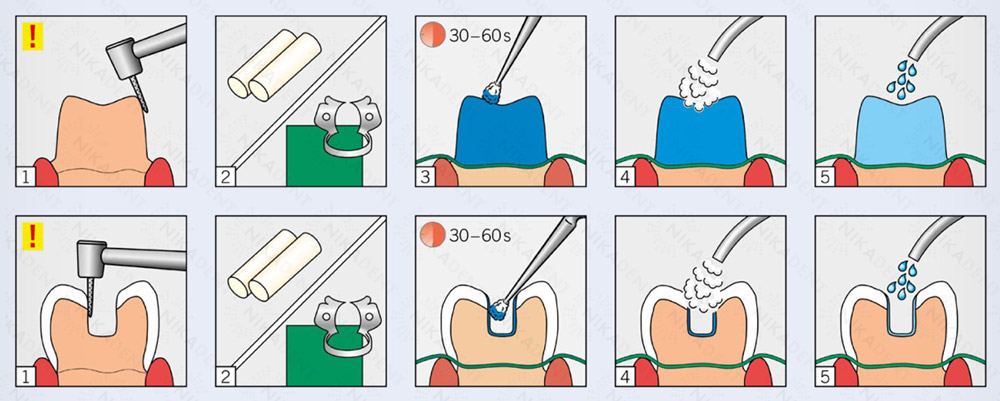 !
1
2
30–60 s
3
4
5
!
1
2
30–60 s
3
4
5
NIKADENT